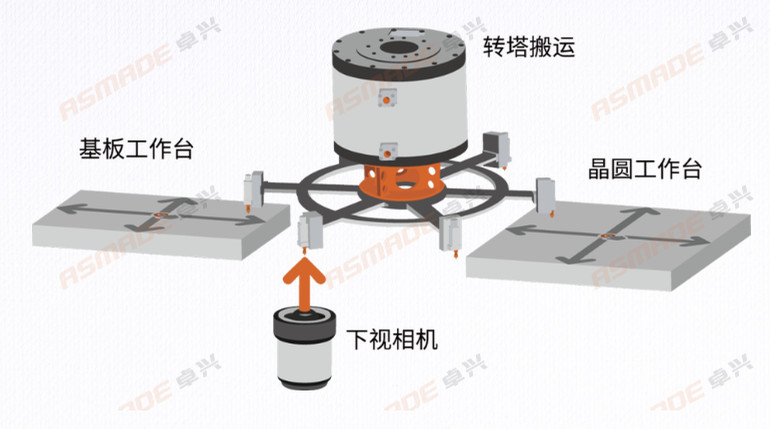 转塔搬运

基板工作台

晶圆工作台

下视相机

ASMADE 卓兴